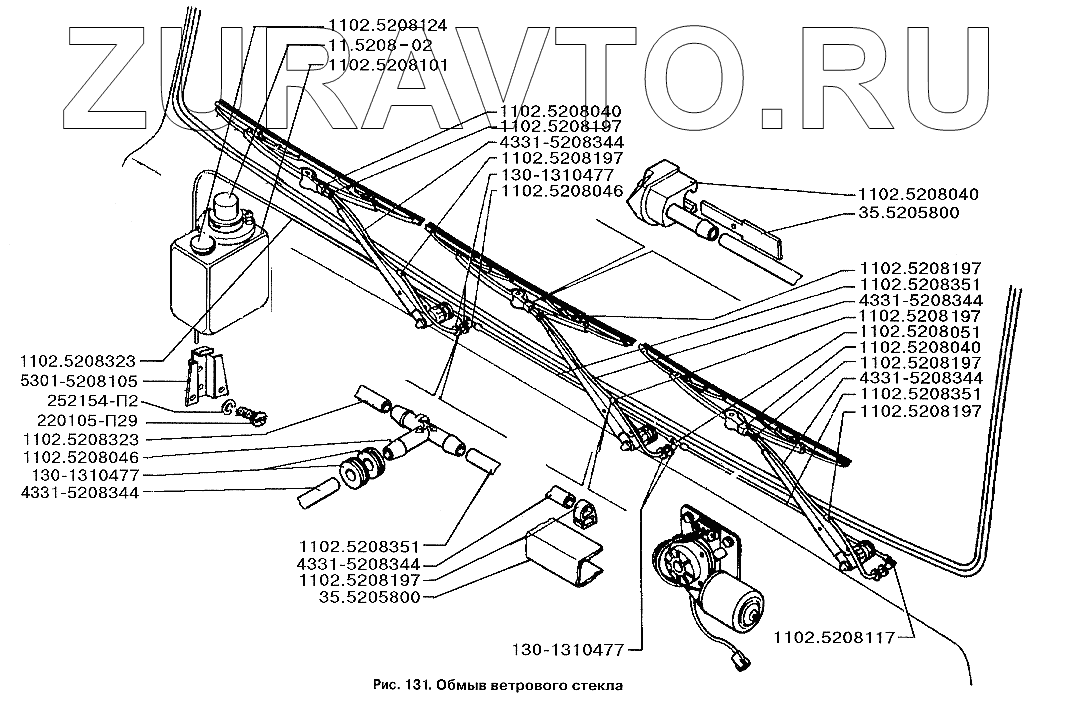 ZURAVTO.RU

1102.5208124
11.5208-02
1102.5208101
1102.5208040
1102.5208197
4331-5208344
1102.5208197
130-1310477
1102.5208046
1102.5208040
35.5205800
1102.5208197
1102.5208351
4331-5208344
1102.5208197
1102.5208051
1102.5208040
1102.5208197
4331-5208344
1102.5208351
1102.5208197
1102.5208323
5301-5208105
252154-П2
220105-П29
1102.5208323
1102.5208046
130-1310477
4331-5208344
1102.5208351
4331-5208344
1102.5208197
35.5205800
130-1310477
1102.5208117

Рис. 131. Обмыв ветрового стекла