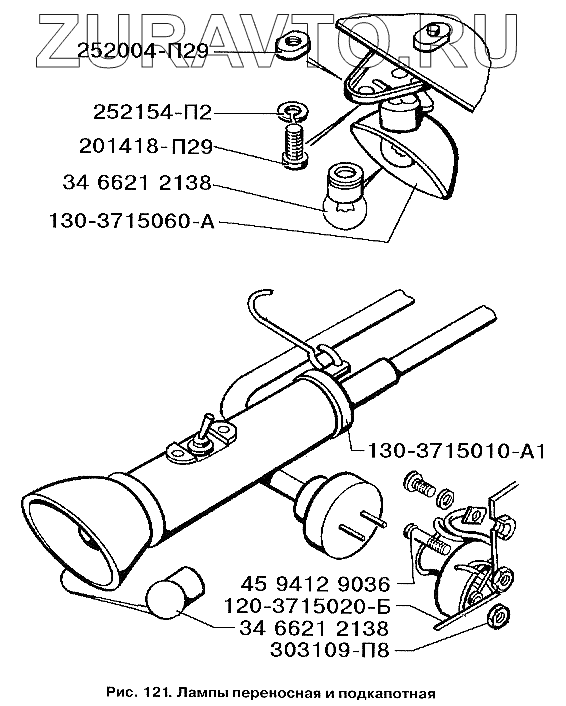 ZURAVTO.RU

252004-П29
252154-П2
201418-П29
34 6621 2138
130-3715060-А

130-3715010-А1

45 9412 9036
120-3715020-Б
34 6621 2138
303109-П8

Рис. 121. Лампы переносная и подкапотная