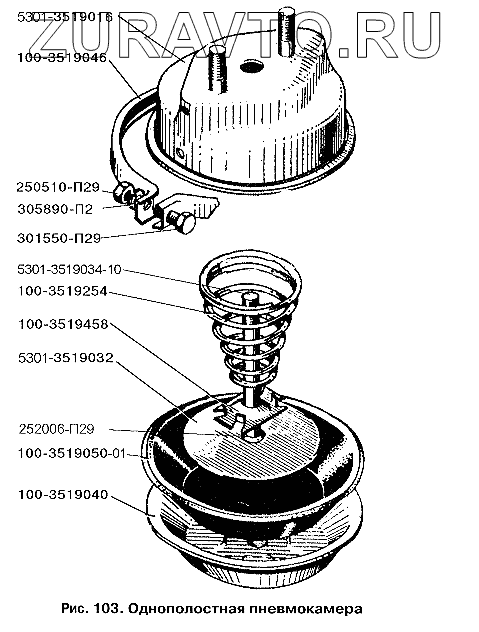 ZURAVTO.RU

5301-3519016
100-3519046
250510-П29
305890-П2
301550-П29
5301-3519034-10
100-3519254
100-3519458
5301-3519032
252006-П29
100-3519050-01
100-3519040

Рис. 103. Однополостная пневмокамера