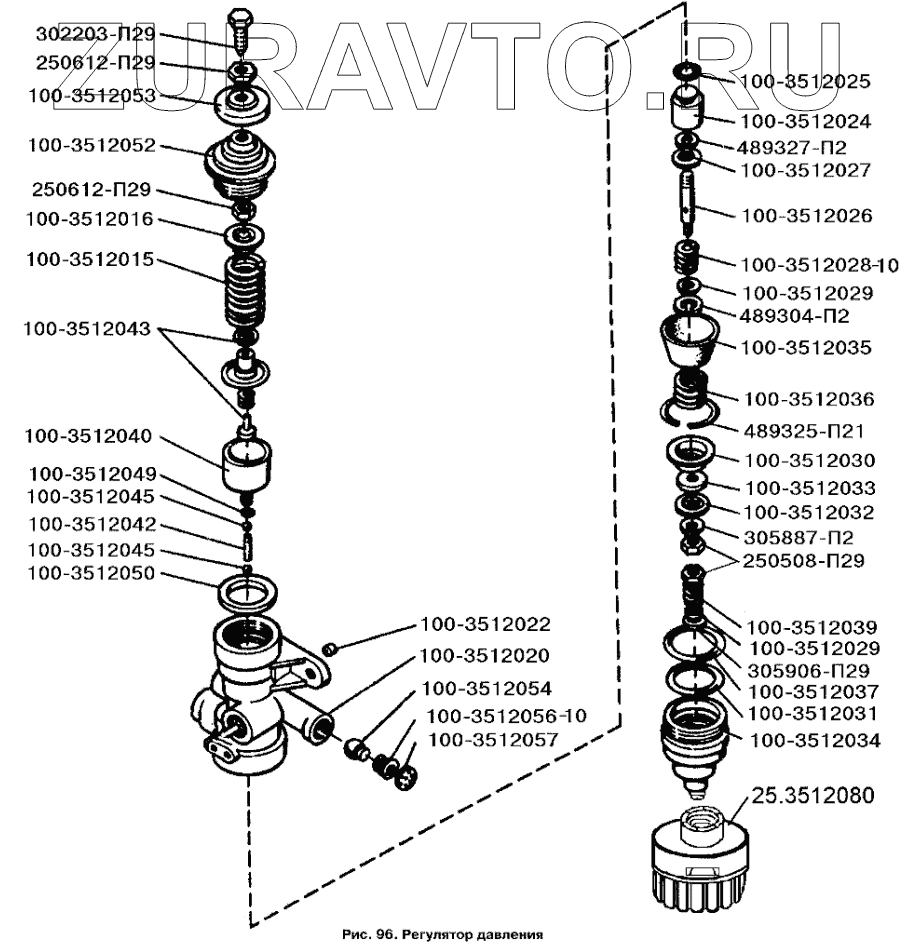 ZURAVTO.RU

302203-П29
250612-П29
100-3512053
100-3512052
250612-П29
100-3512016
100-3512015
100-3512043
100-3512040
100-3512049
100-3512045
100-3512042
100-3512045
100-3512050
100-3512022
100-3512020
100-3512054
100-3512056-10
100-3512057

100-3512025
100-3512024
489327-П2
100-3512027
100-3512026
100-3512028-10
100-3512029
489304-П2
100-3512035
100-3512036
489325-П21
100-3512030
100-3512033
100-3512032
305887-П2
250508-П29
100-3512039
100-3512029
305906-П29
100-3512037
100-3512031
100-3512034
25.3512080

Рис. 96. Регулятор давления