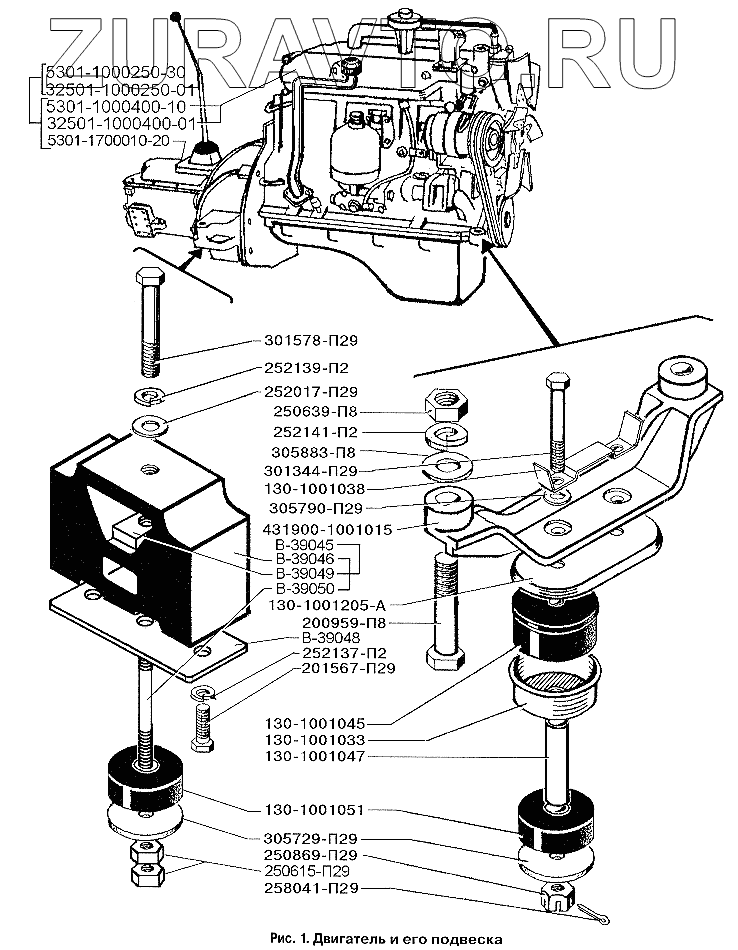 ZURAVTO.RU

5301-1000250-30
32501-1000250-01
5301-1000400-10
32501-1000400-01
5301-1700010-20

301578-П29
252139-П2
252017-П29
250639-П8
252141-П2
305883-П8
301344-П29
130-1001038
305790-П29
431900-1001015
В-39045
В-39046
В-39049
В-39050
130-1001205-А
200959-П8
В-39048
252137-П2
201567-П29
130-1001045
130-1001033
130-1001047
130-1001051
305729-П29
250869-П29
250615-П29
258041-П29

Рис. 1. Двигатель и его подвеска