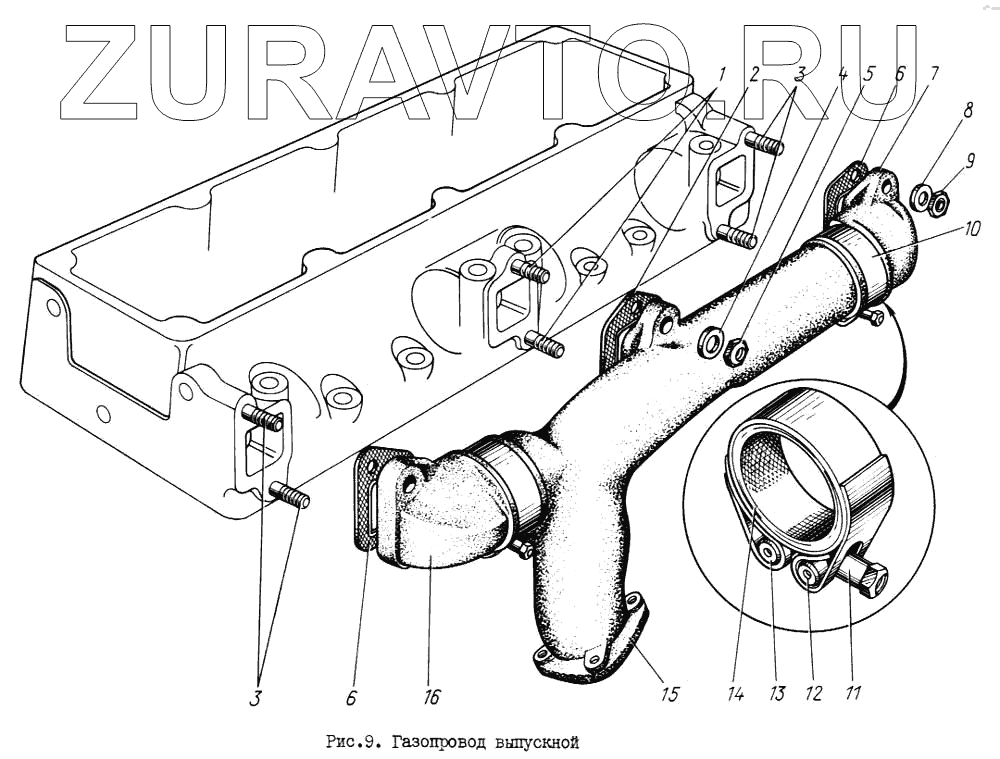 ZURAVTO.RU

1 2 3 4 5 6 7 8 9 10

3 6 16 15 14 13 12 11

Рис.9. Газопровод выпускной