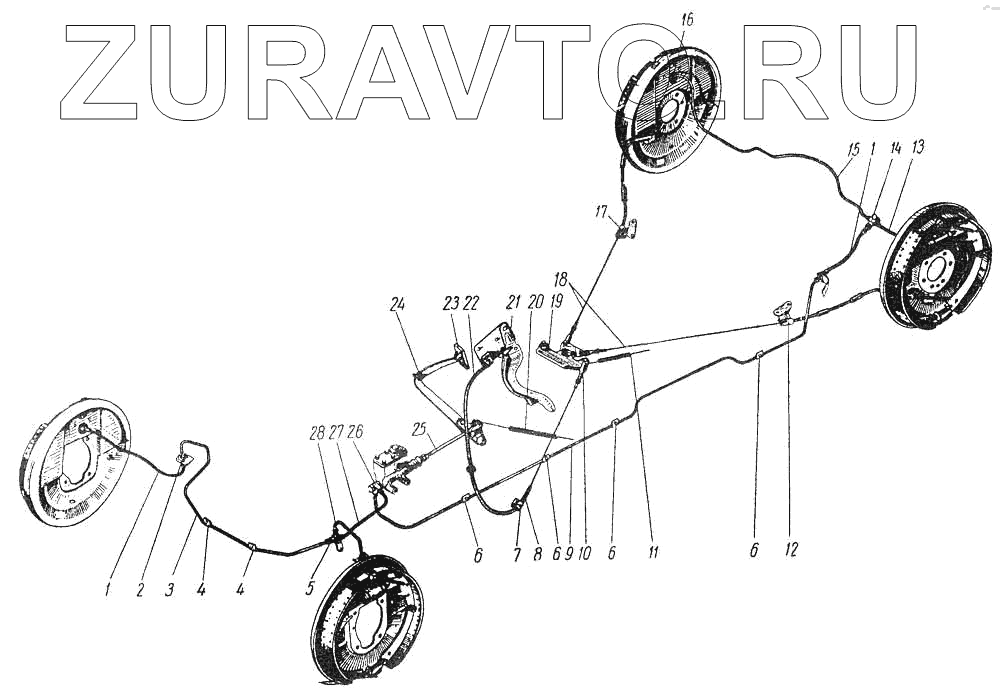 ZURAVTO.RU

16
15 1 14 13
17
18
24 23 22 21 20 19
25
28 27 26
1 2 3 4 4 5 6 7 8 6 9 10 6 11 6 12