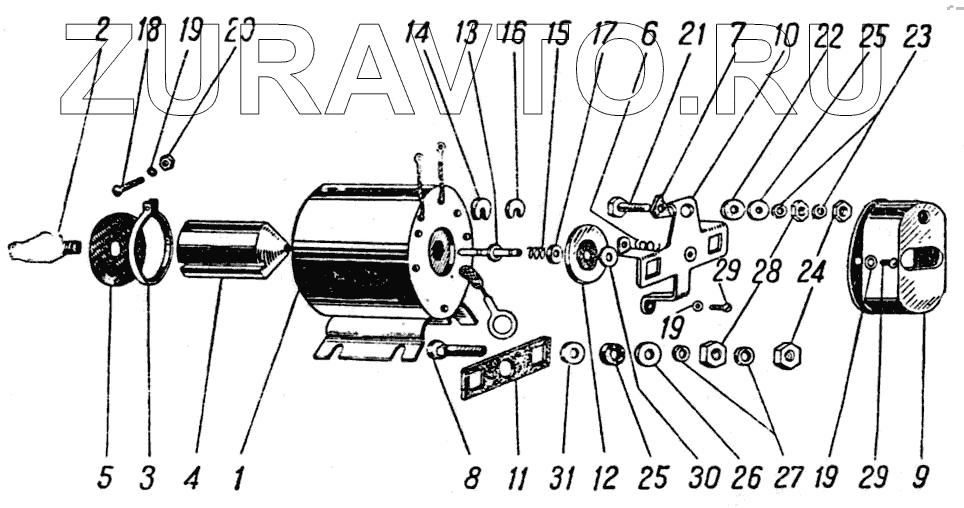 ZURAVTO.RU

2 18 19 20 14 13 16 15 17 6 21 7 10 22 25 23

29 28 24

19

5 3 4 1 8 11 31 12 25 30 26 27 19 29 9