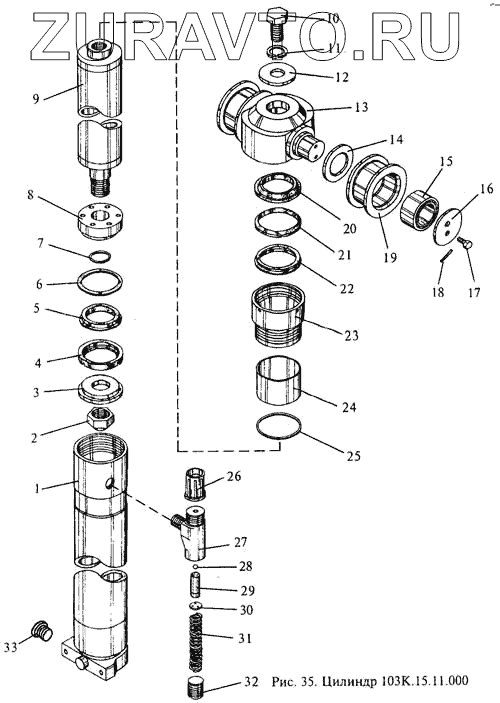 ZURAVTO.RU

10
11
12
13
14
15
16
17
18
19
20
21
22
23
24
25
9
8
7
6
5
4
3
2
1
26
27
28
29
30
31
32
33

Рис. 35. Цилиндр 103К.15.11.000