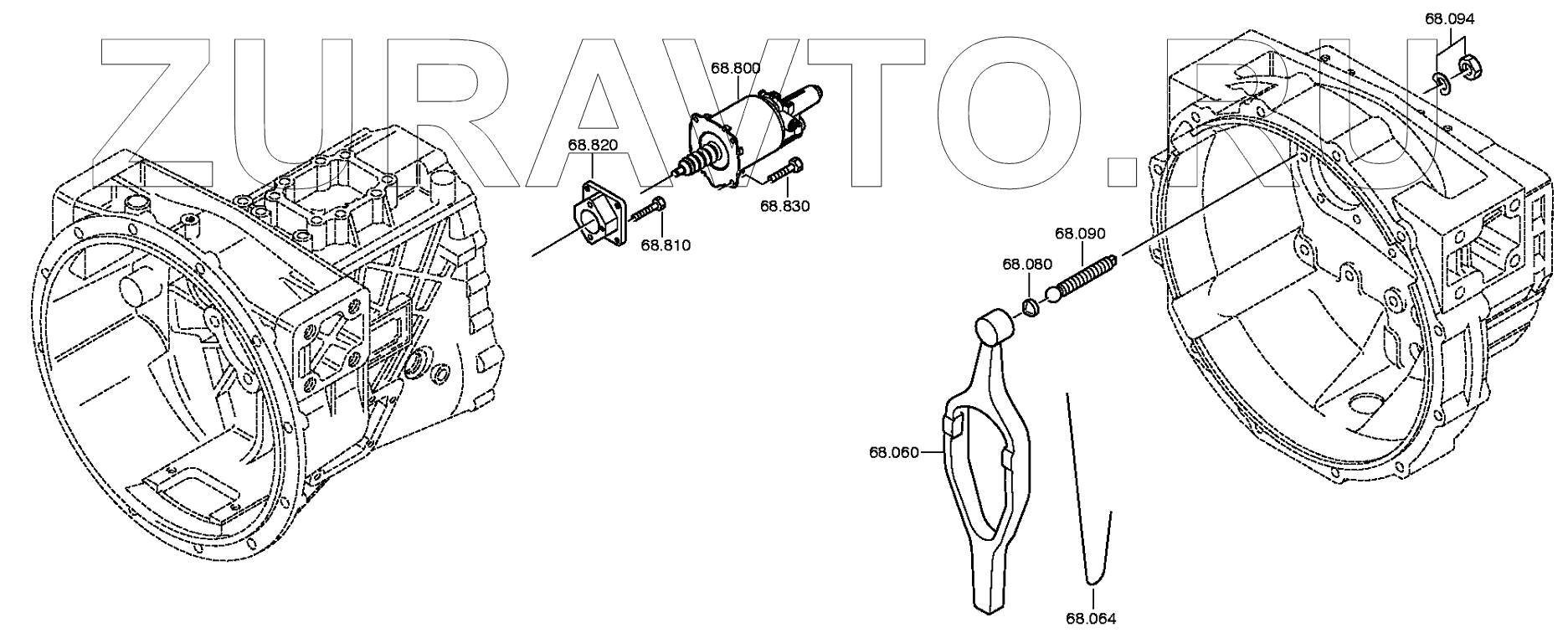 ZURAVTO.RU

68.094

68.800

68.820

68.830

68.810

68.090

68.080

68.060

68.064