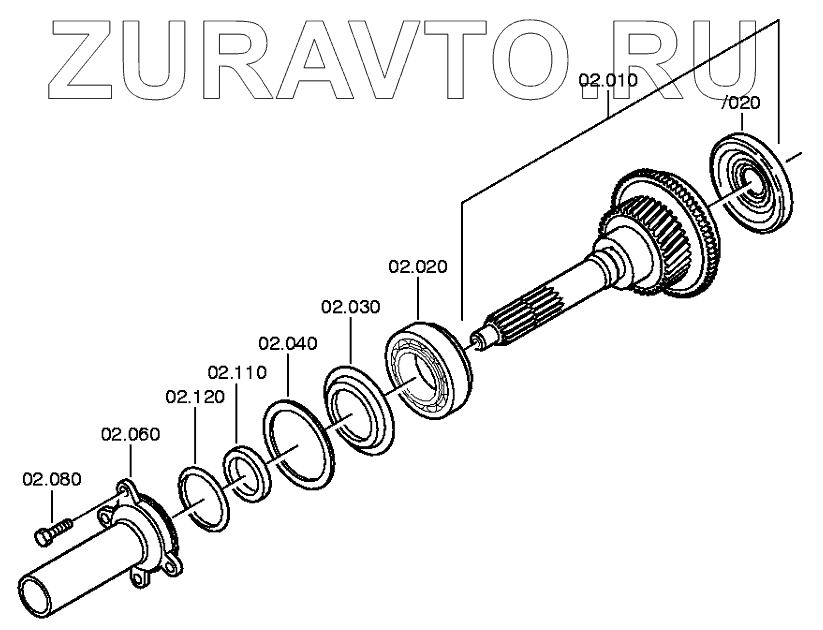 ZURAVTO.RU

02.010

/020

02.020

02.030

02.040

02.110

02.120

02.060

02.080