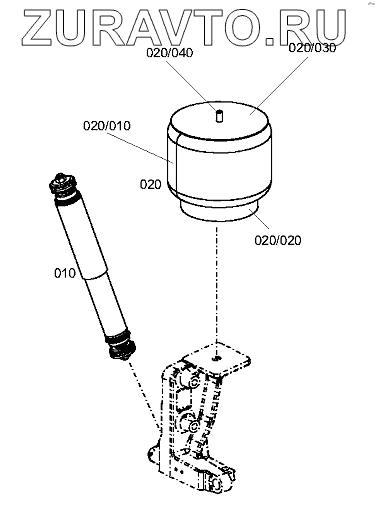 ZURAVTO.RU

020/040

020/030

020/010

020

020/020

010