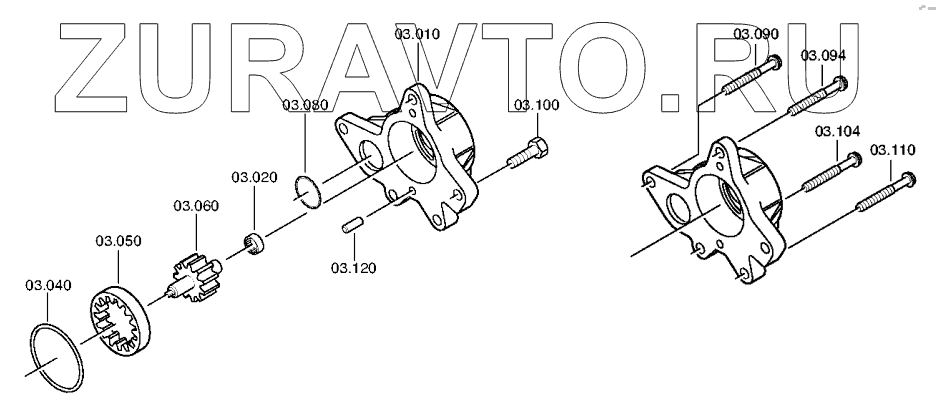 ZURAVTO.RU

03.010
03.090
03.094
03.080
03.100
03.104
03.110
03.020
03.060
03.050
03.120
03.040