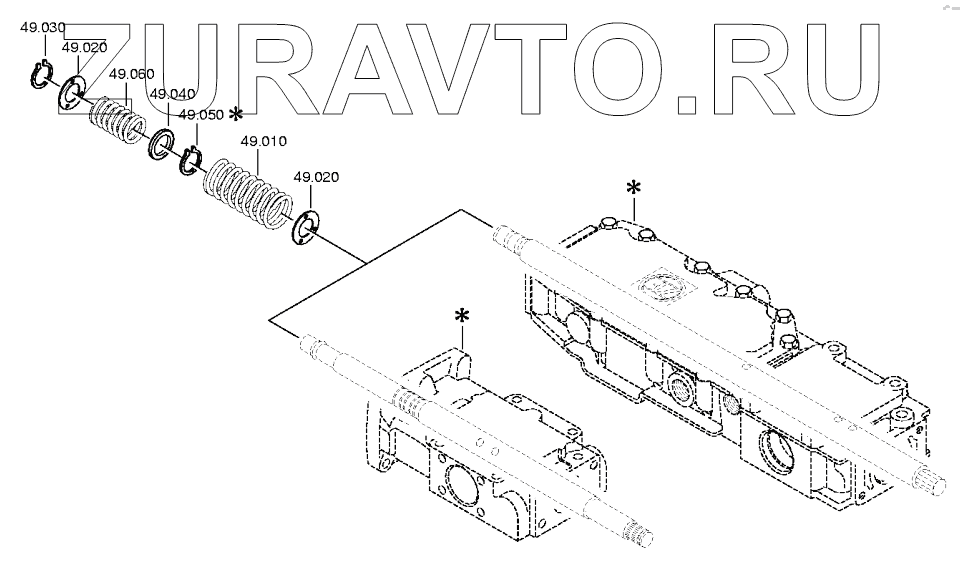 ZURAVTO.RU

49.030
49.020
49.060
49.040
49.050
*
49.010
49.020
*
*