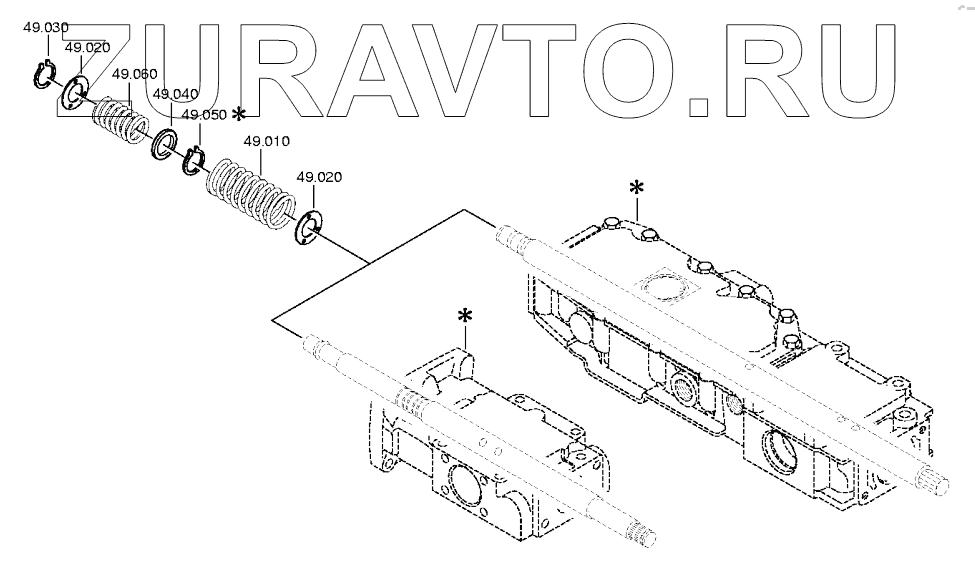 ZURAVTO.RU

49.030
49.020
49.060
49.040
49.050
*
49.010
49.020
*
*