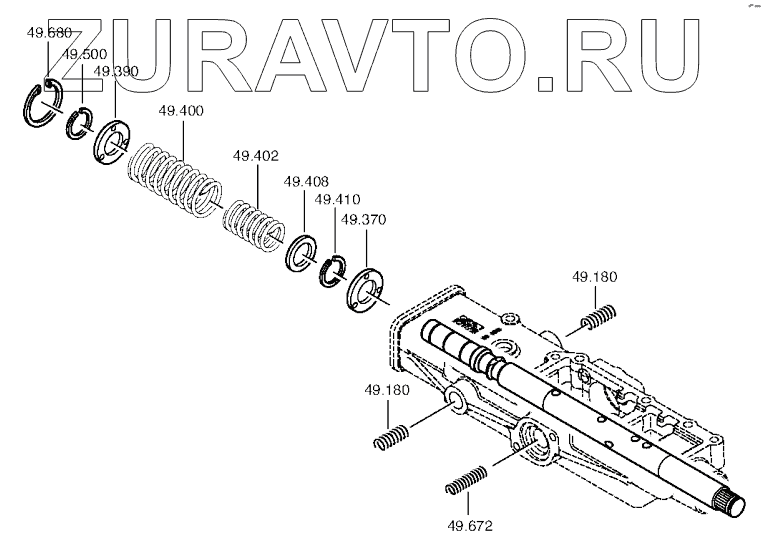 ZURAVTO.RU

49.680
49.500
49.390
49.400
49.402
49.408
49.410
49.370
49.180
49.180
49.672