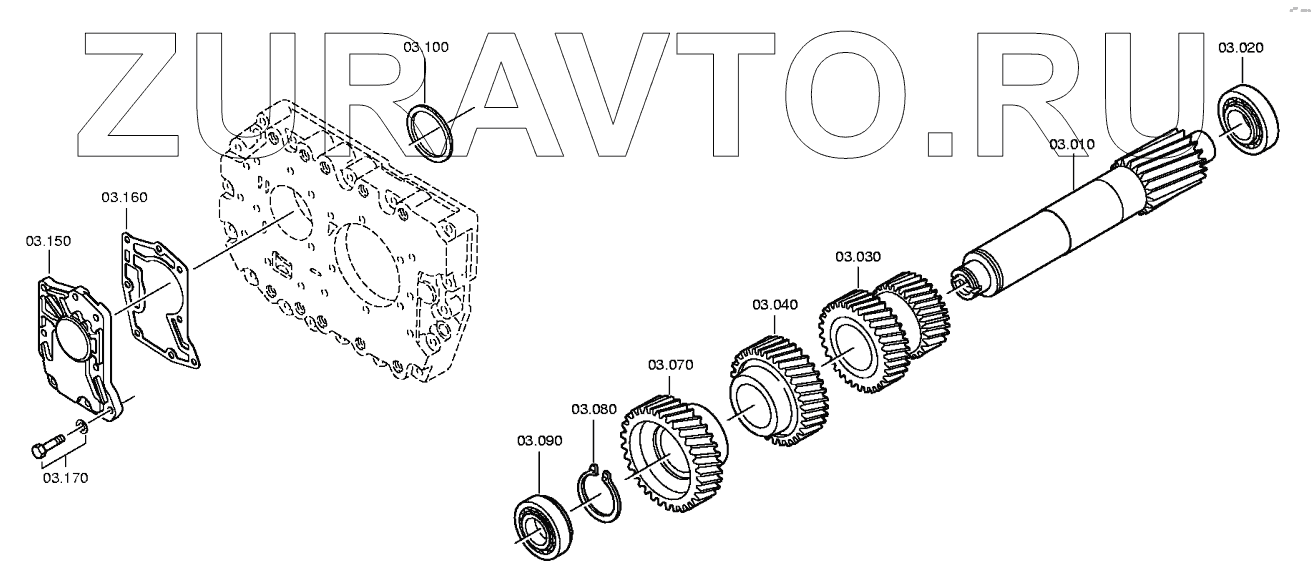 ZURAVTO.RU

03.100
03.020
03.010
03.160
03.150
03.030
03.040
03.070
03.080
03.090
03.170