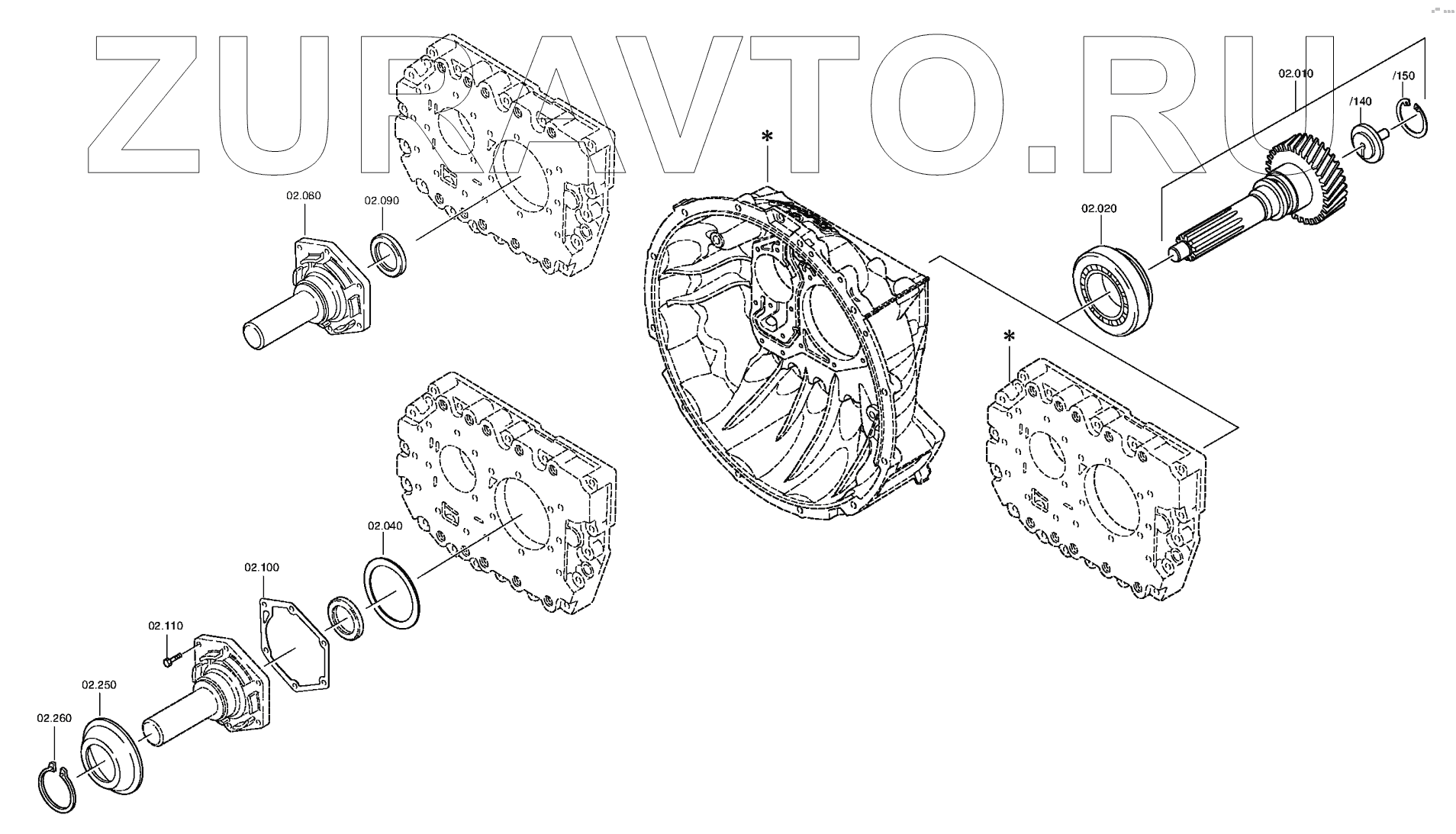 ZURAVTO.RU

02.010
/150
/140
*
02.080
02.090
02.020
*
02.040
02.100
02.110
02.250
02.260