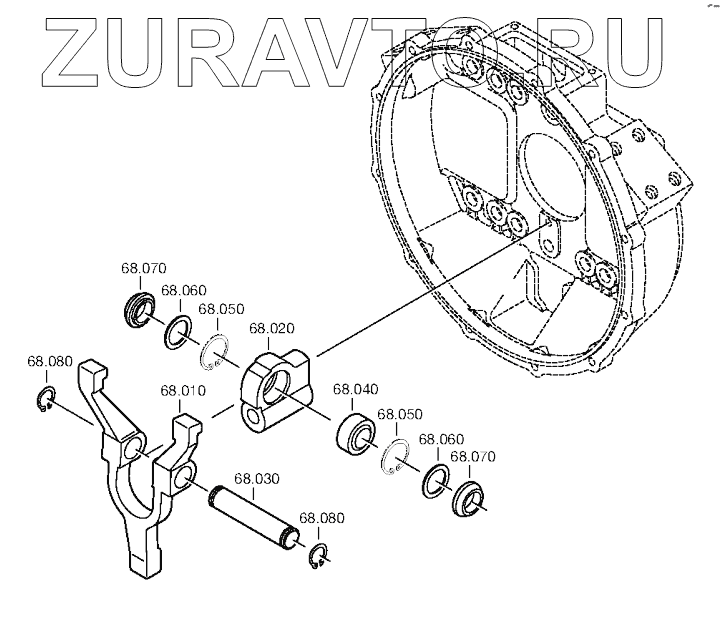 ZURAVTO.RU

68.070
68.060
68.050
68.020
68.080
68.010
68.040
68.050
68.060
68.070
68.030
68.080