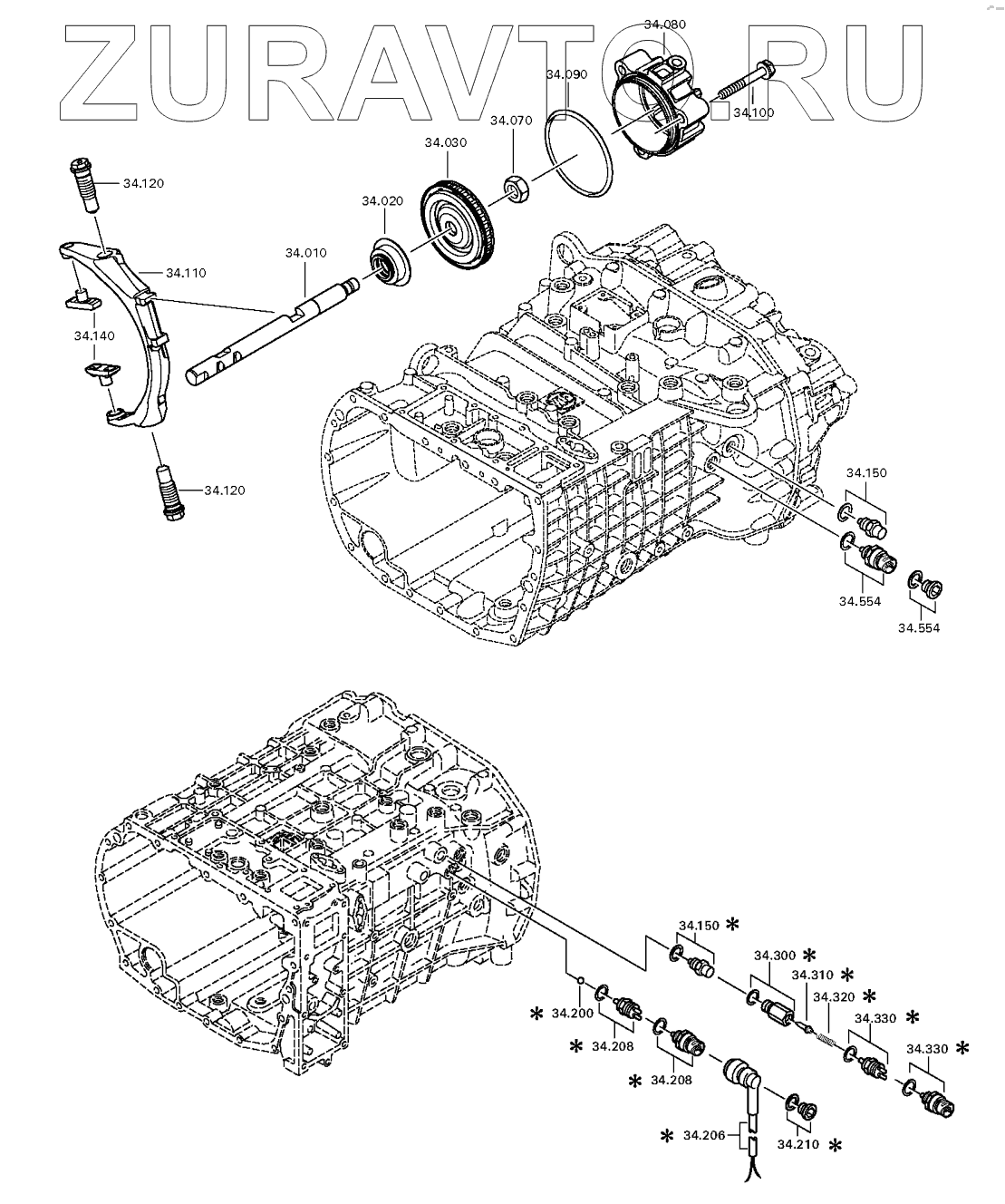 ZURAVTO.RU

34.080
34.090
34.100
34.070
34.030
34.120
34.020
34.010
34.110
34.140
34.120
34.150
34.554
34.554

34.150 *
34.300 *
34.310 *
34.320 *
34.330 *
34.330 *
* 34.200
* 34.208
* 34.208
* 34.206
34.210 *