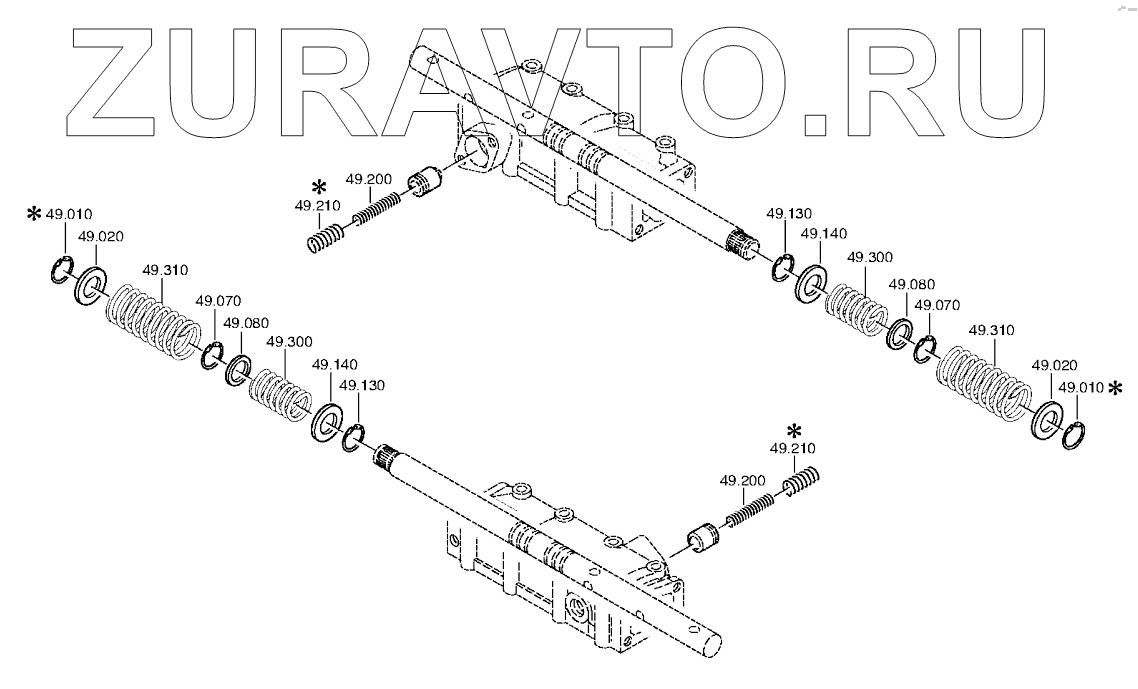 ZURAVTO.RU

*
49.200
49.210

49.130
49.140
49.300
49.080
49.070
49.310
49.020
49.010 *

* 49.010
49.020
49.310
49.070
49.080
49.300
49.140
49.130

*
49.210
49.200