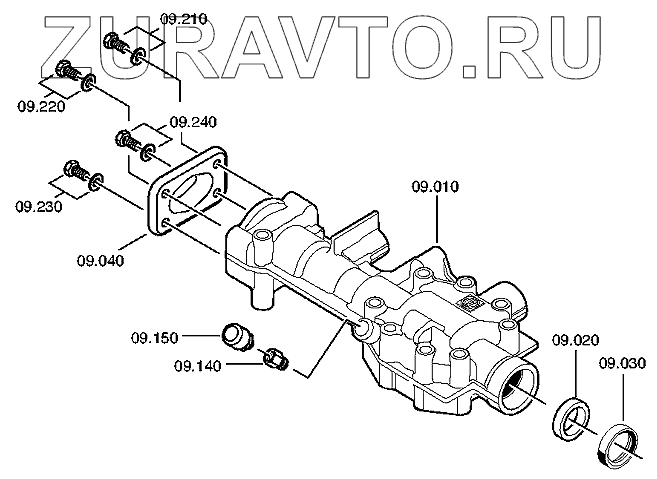 ZURAVTO.RU

09.210
09.220
09.240
09.230
09.040
09.010
09.150
09.140
09.020
09.030