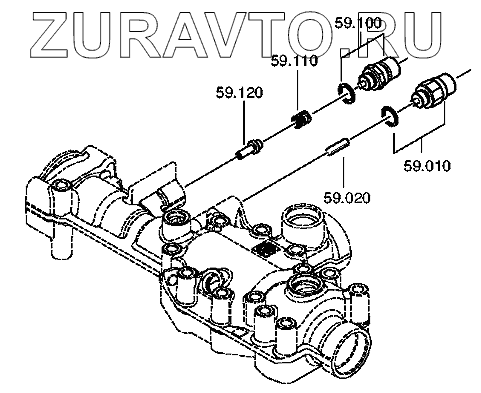 ZURAVTO.RU

59.100
59.110
59.120
59.010
59.020