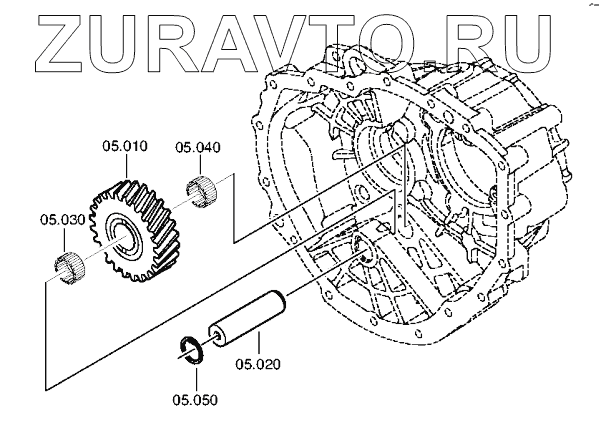 ZURAVTO.RU

05.010

05.040

05.030

05.020

05.050