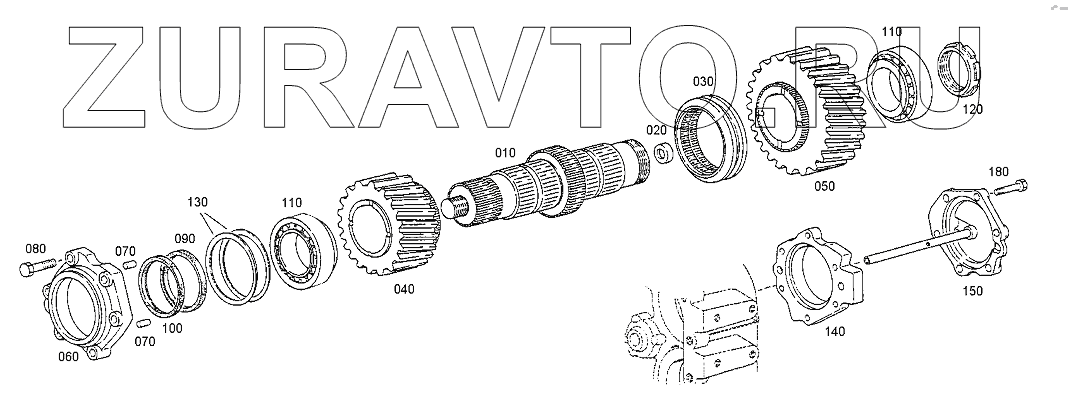 ZURAVTO.RU

110
030
120
020
010
050
180
130
110
080
070
090
040
150
100
070
060
140