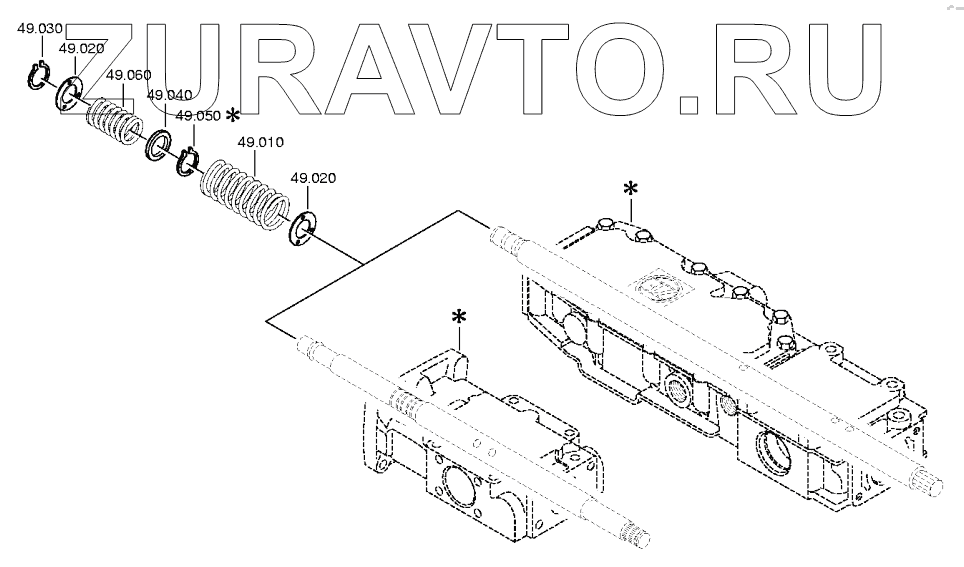 ZURAVTO.RU

49.030
49.020
49.060
49.040
49.050 *
49.010
49.020
*
*