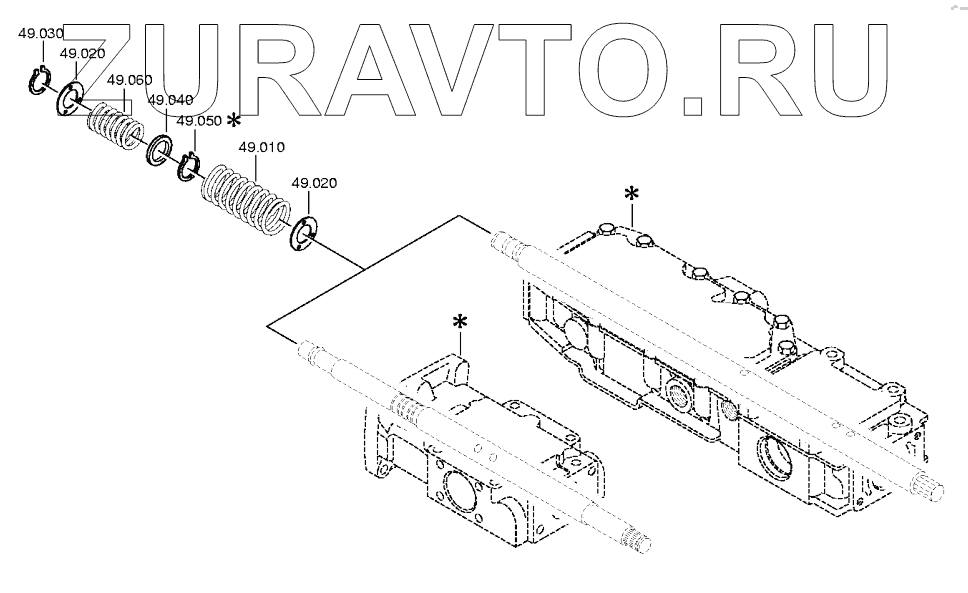 ZURAVTO.RU

49.030
49.020
49.060
49.040
49.050 *
49.010
49.020
*
*