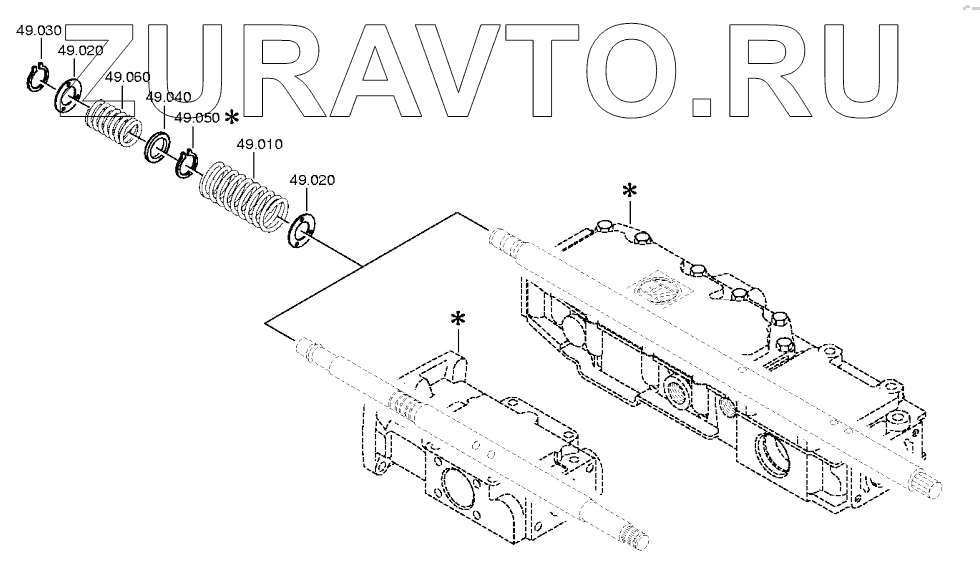 ZURAVTO.RU

49.030
49.020
49.060
49.040
49.050 *
49.010
49.020
*
*