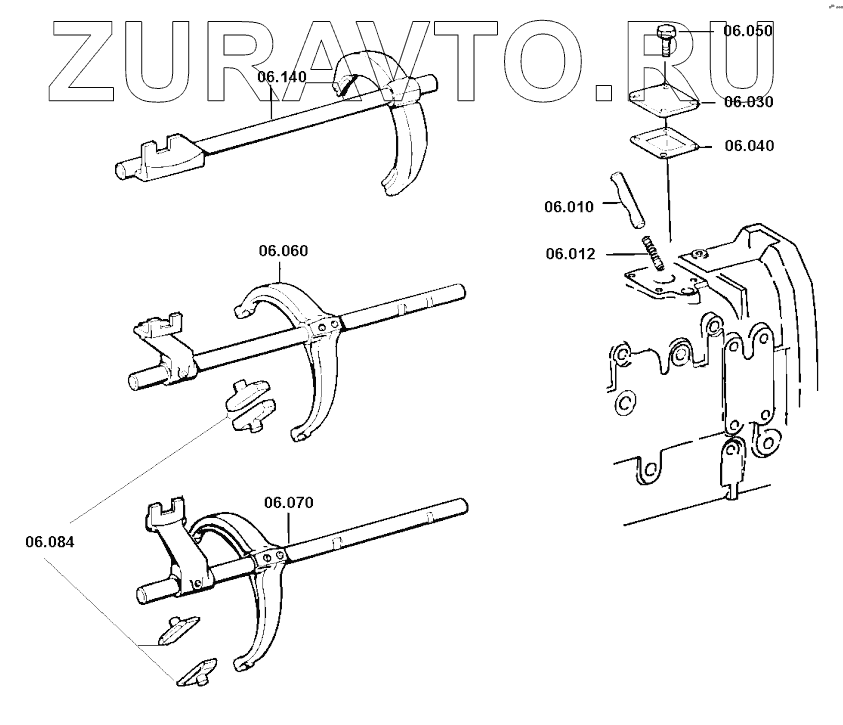 ZURAVTO.RU

06.140

06.050

06.030

06.040

06.010

06.012

06.060

06.070

06.084