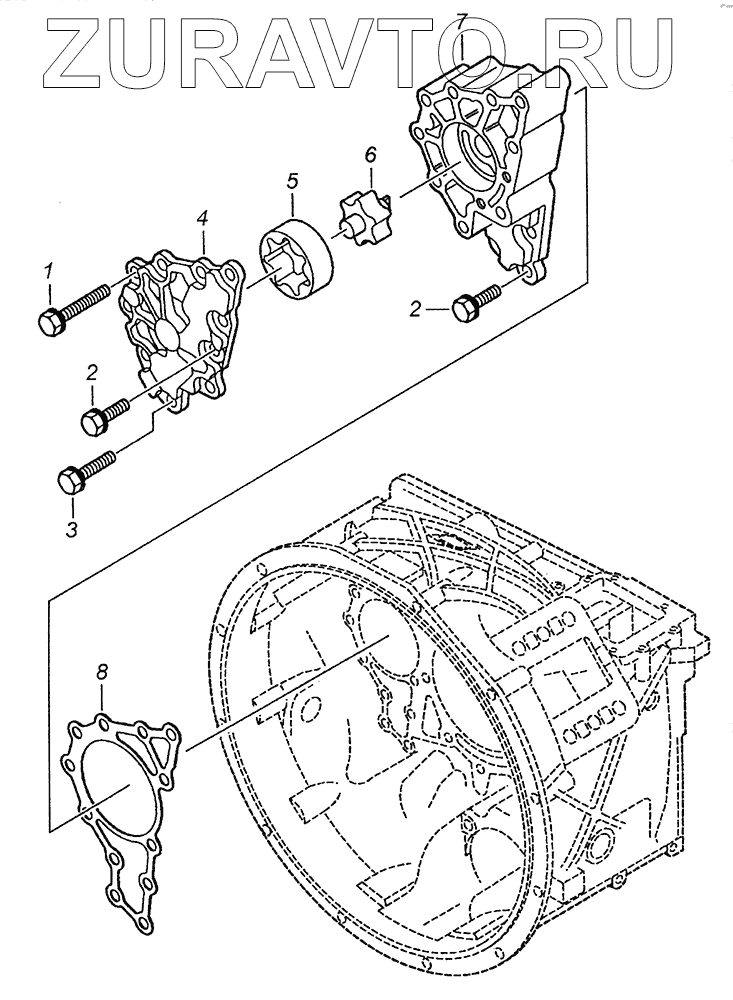 ZURAVTO.RU

7
6
5
4
1
2
2
3
8