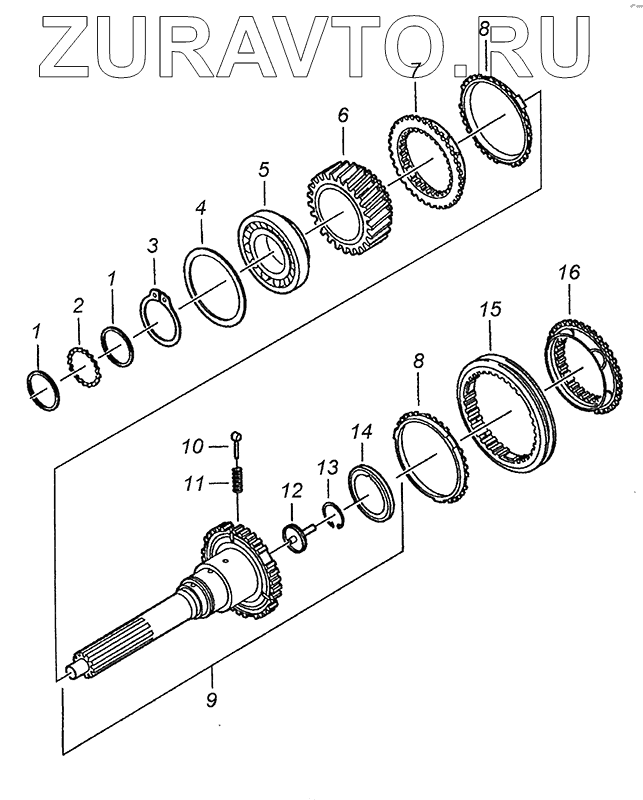 ZURAVTO.RU

8
7
6
5
4
3
1
2
1
16
15
8
14
13
12
10
11
9