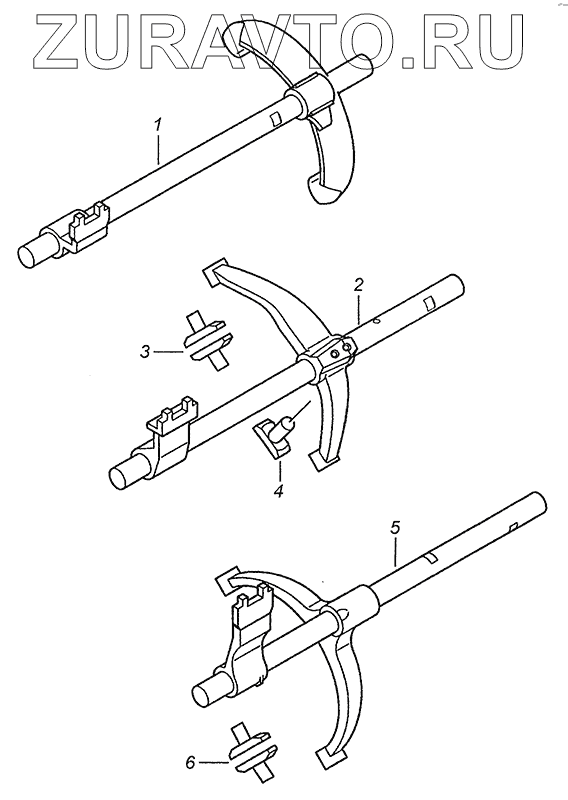 ZURAVTO.RU

1

2

3

4

5

6