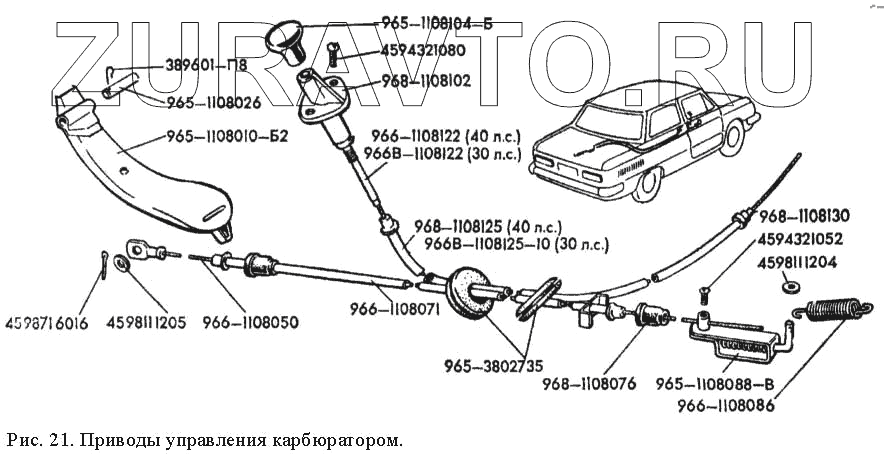 ZURAVTO.RU

965–1108104–Б
4594321080
389601–П8
968–1108102
965–1108026
965–1108010–Б2
966–1108122 (40 л.с.)
966В–1108122 (30 л.с.)
968–1108125 (40 л.с.)
966В–1108125–10 (30 л.с.)
968–1108130
4594321052
4598111204
4598716016
4598111205
966–1108050
966–1108071
965–3802735
968–1108076
965–1108088–В
966–1108086

Рис. 21. Приводы управления карбюратором.