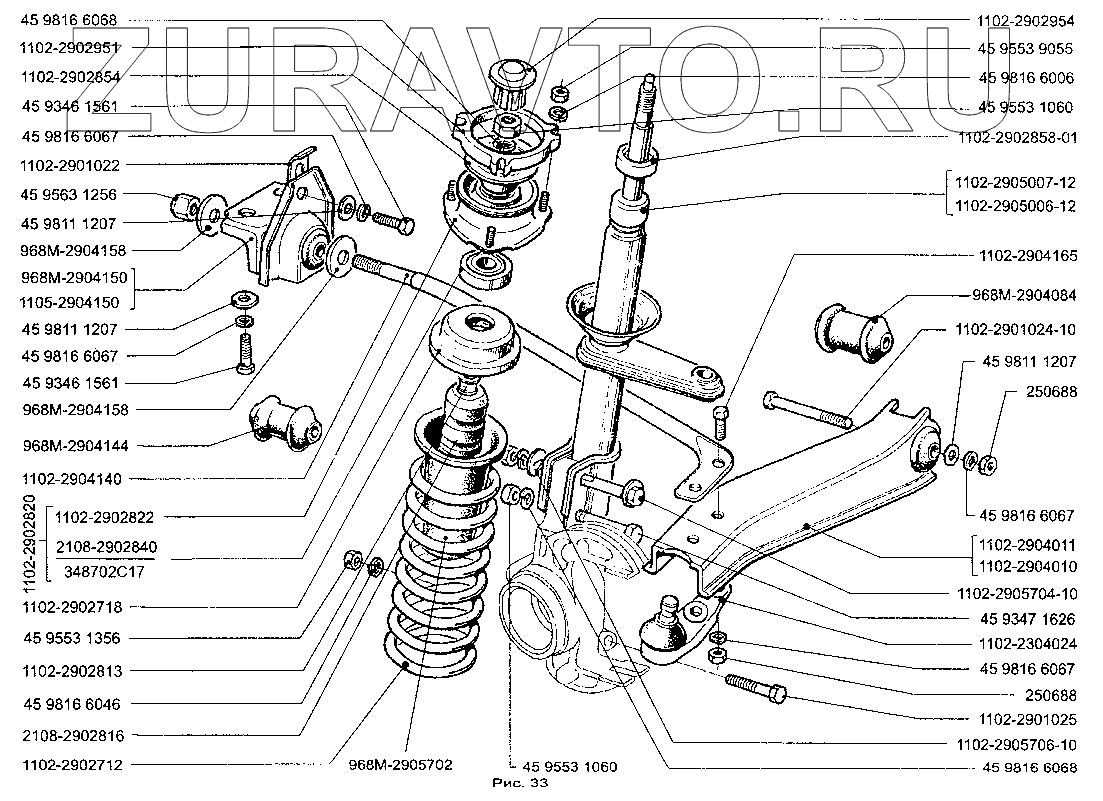 ZURAVTO.RU

45 9816 6068
1102-2902951
1102-2902854
45 9346 1561
45 9816 6067
1102-2901022
45 9563 1256
45 9811 1207
968M-2904158
968M-2904150
1105-2904150
45 9811 1207
45 9816 6067
45 9346 1561
968M-2904158
968M-2904144
1102-2904140
1102-2902820
1102-2902822
2108-2902840
348702C17
1102-2902718
45 9553 1356
1102-2902813
45 9816 6046
2108-2902816
1102-2902712

968M-2905702
45 9553 1060
Рис. 33

1102-2902954
45 9553 9055
45 9816 6006
45 9553 1060
1102-2902858-01
1102-2905007-12
1102-2905006-12
1102-2904165
968M-2904084
1102-2901024-10
45 9811 1207
250688
45 9816 6067
1102-2904011
1102-2904010
1102-2905704-10
45 9347 1626
1102-2304024
45 9816 6067
250688
1102-2901025
1102-2905706-10
45 9816 6068