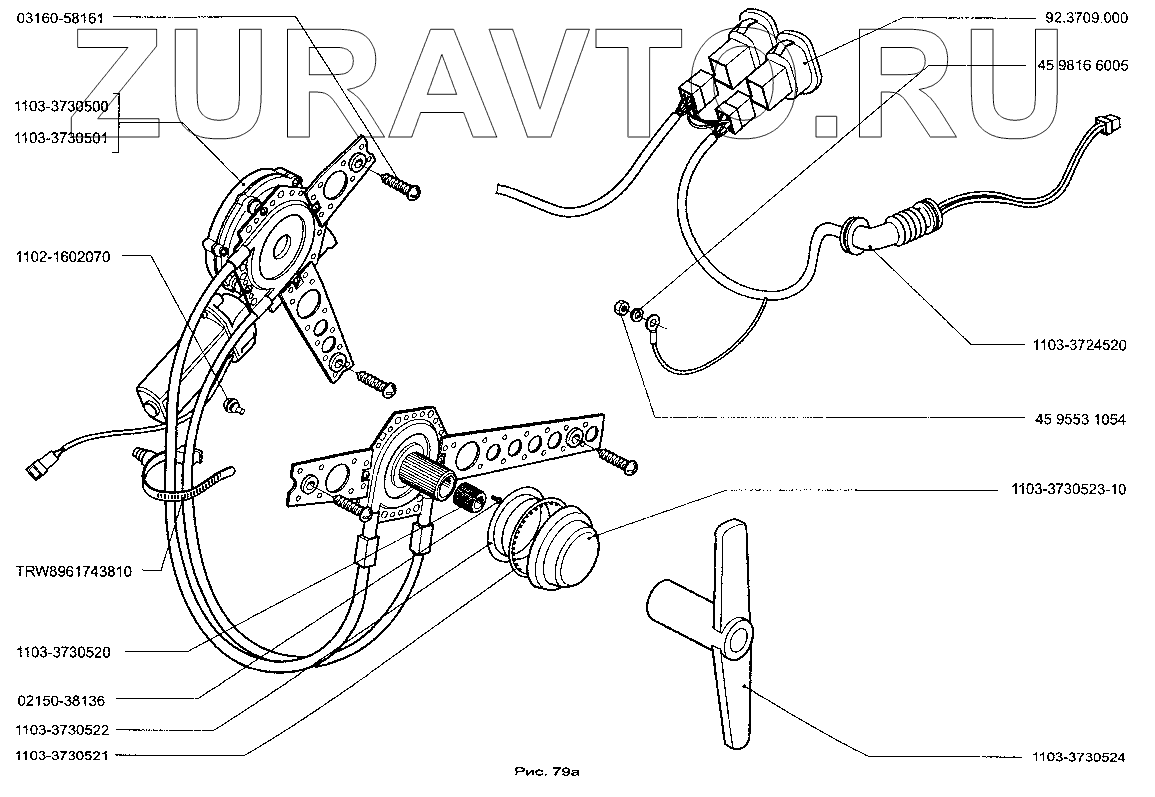 ZURAVTO.RU

03160-58161

1103-3730500
1103-3730501

1102-1602070

TRW8961743810

1103-3730520

02150-38136

1103-3730522

1103-3730521

92.3709.000

45 9816 6005

1103-3724520

45 9553 1054

1103-3730523-10

1103-3730524

Рис. 79а