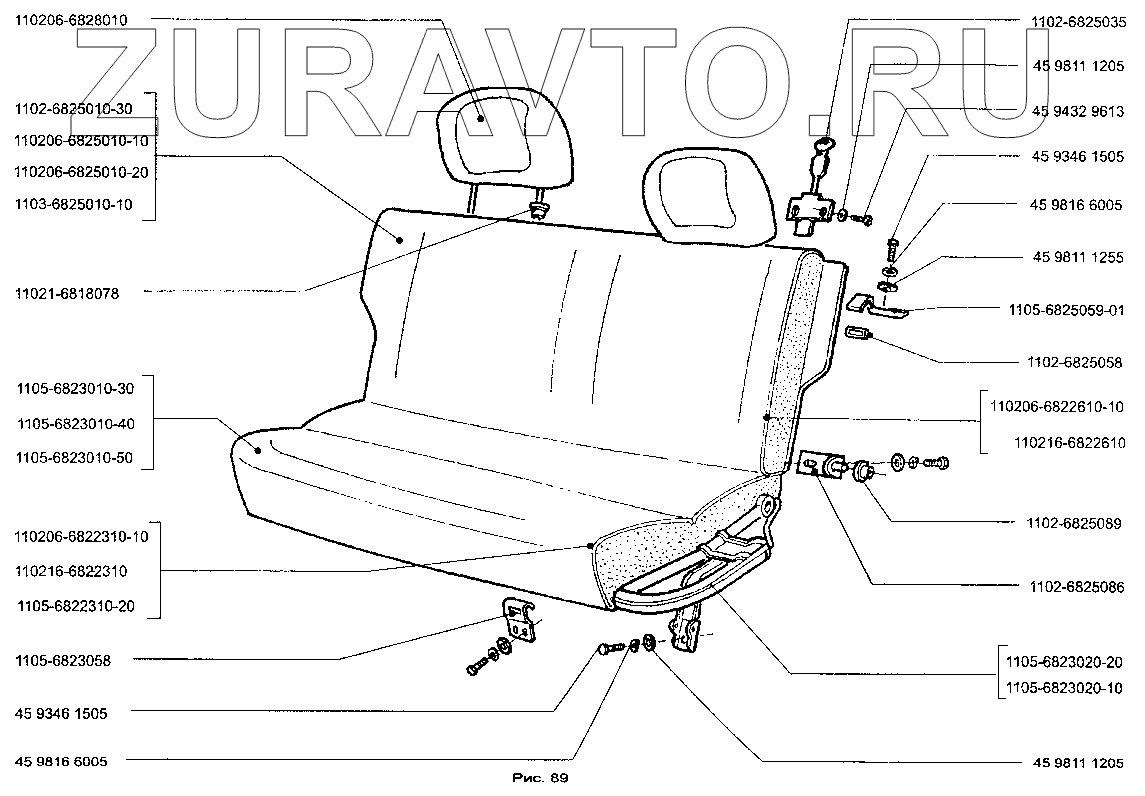 ZURAVTO.RU

110206-6828010

1102-6825010-30
110206-6825010-10
110206-6825010-20
1103-6825010-10

11021-6818078

1105-6823010-30
1105-6823010-40
1105-6823010-50

110206-6822310-10
110216-6822310
1105-6822310-20

1105-6823058

45 9346 1505

45 9816 6005

1102-6825035
45 9811 1205
45 9432 9613
45 9346 1505
45 9816 6005
45 9811 1255
1105-6825059-01
1102-6825058

110206-6822610-10
110216-6822610

1102-6825089
1102-6825086

1105-6823020-20
1105-6823020-10

45 9811 1205

Рис. 89