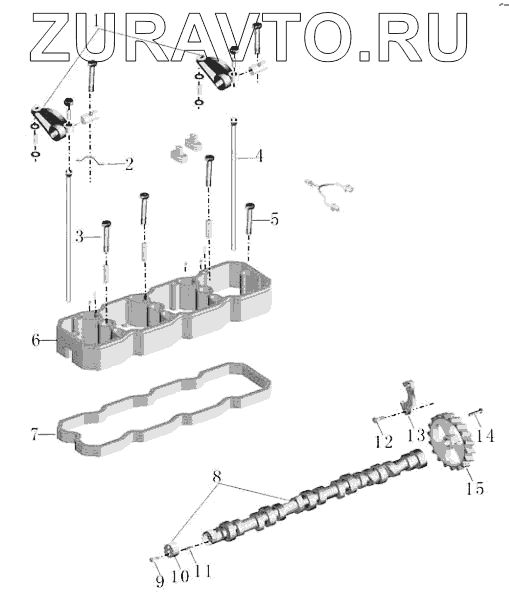 ZURAVTO.RU

1
2
4
3
5
6
7
8
12
13
14
15
9
10
11