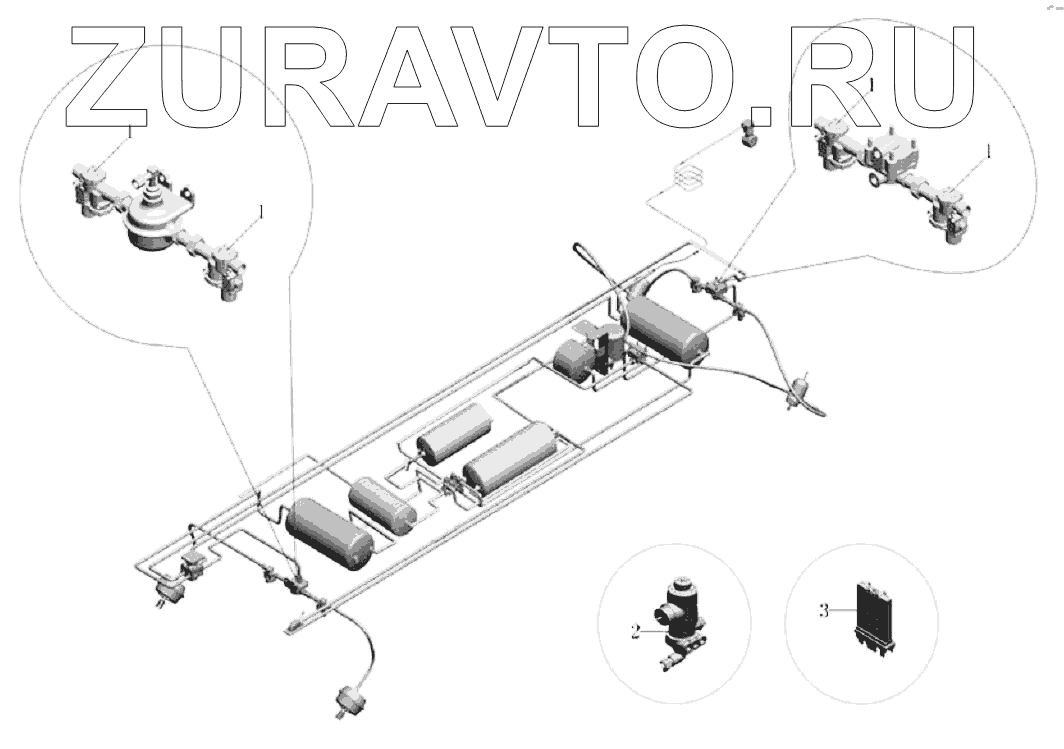 ZURAVTO.RU

1

1

1

1

2

3