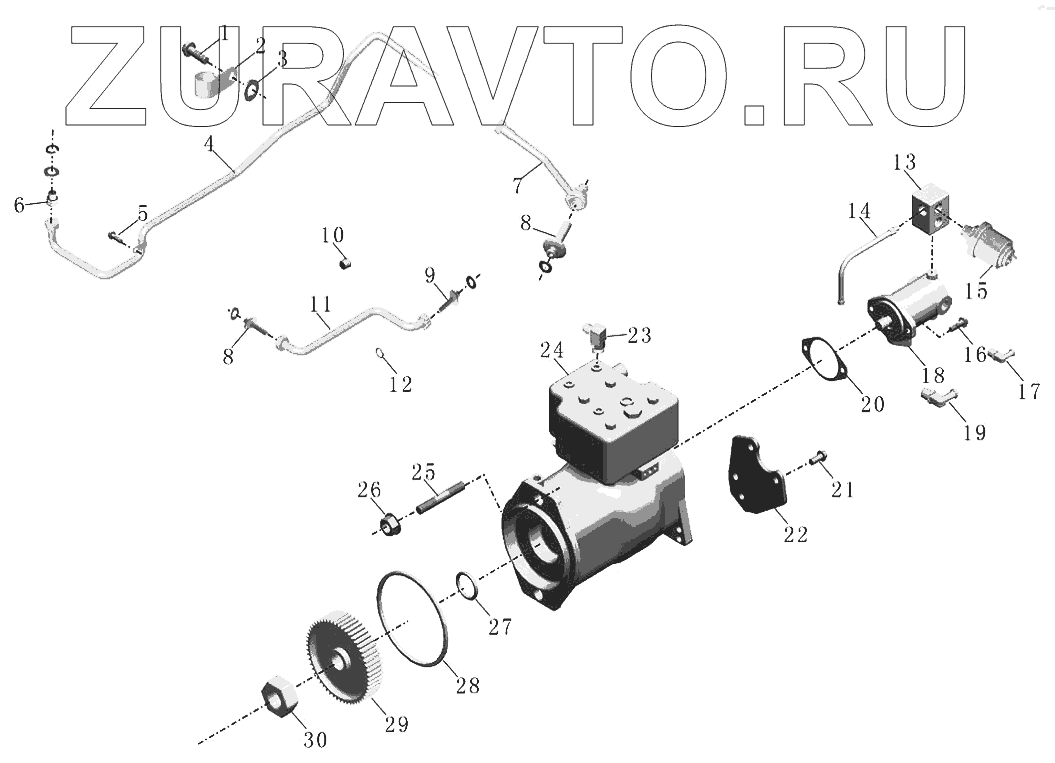 ZURAVTO.RU

1
2
3
4
5
6
7
8
9
10
11
8
12
13
14
15
16
17
18
19
20
21
22
23
24
25
26
27
28
29
30