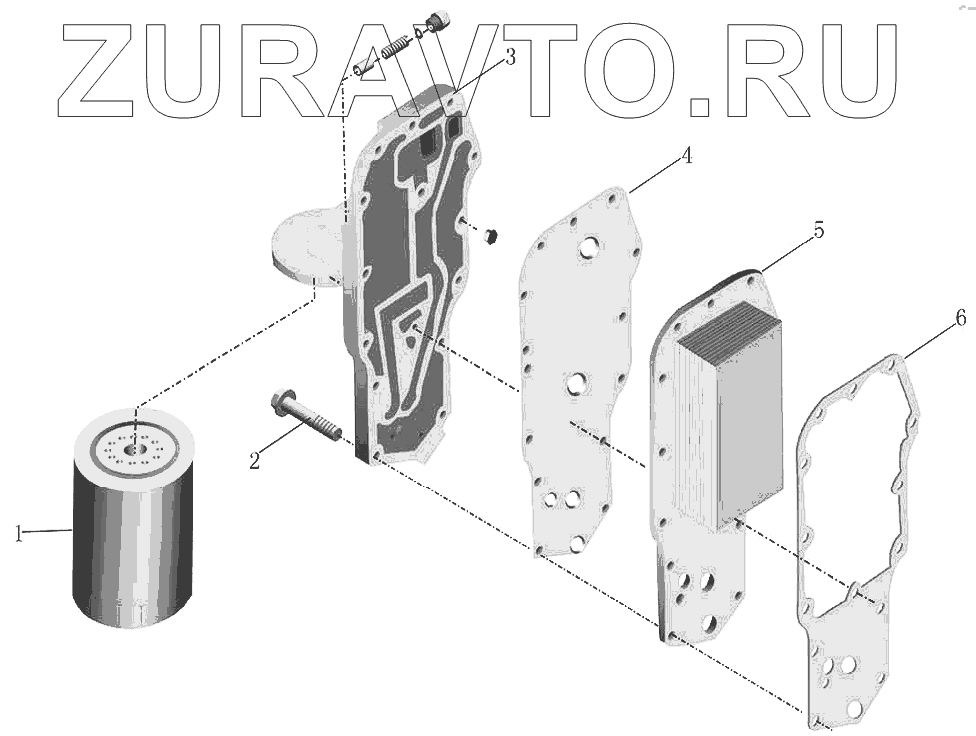 ZURAVTO.RU

3

4

5

6

2

1