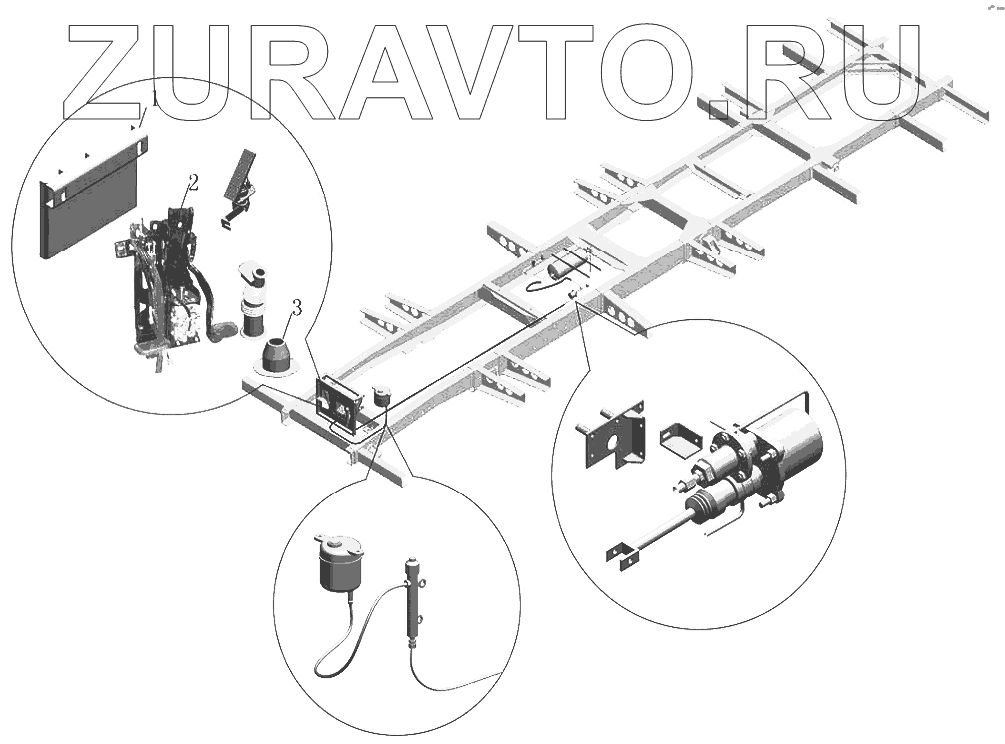 ZURAVTO.RU

1
2
3