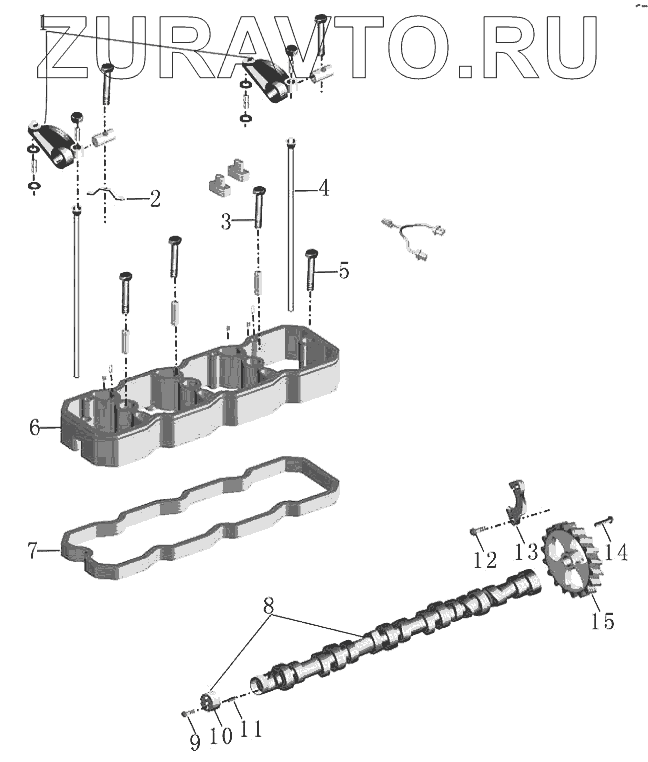 ZURAVTO.RU

1
2
3
4
5
6
7
8
9
10
11
12
13
14
15