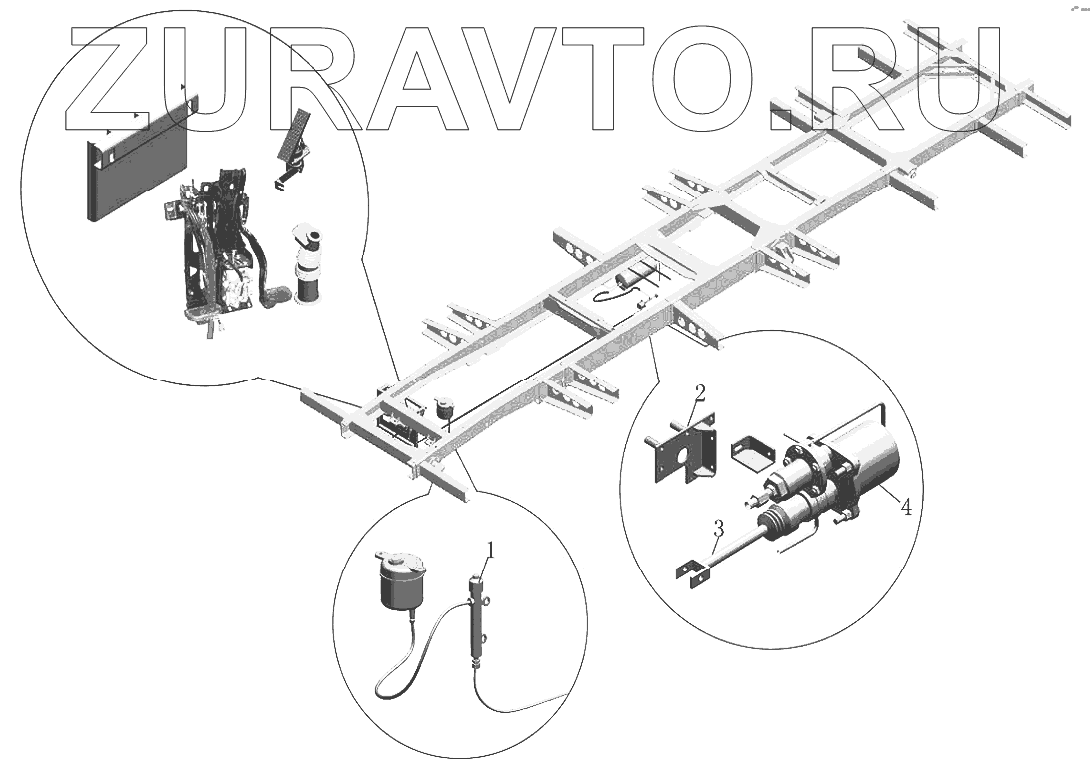 ZURAVTO.RU

2

4

3

1