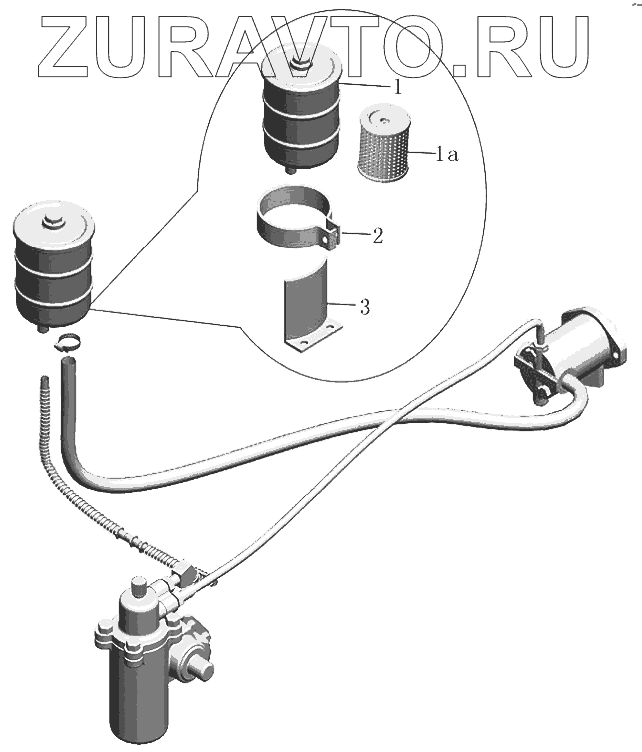 ZURAVTO.RU
1
1a
2
3