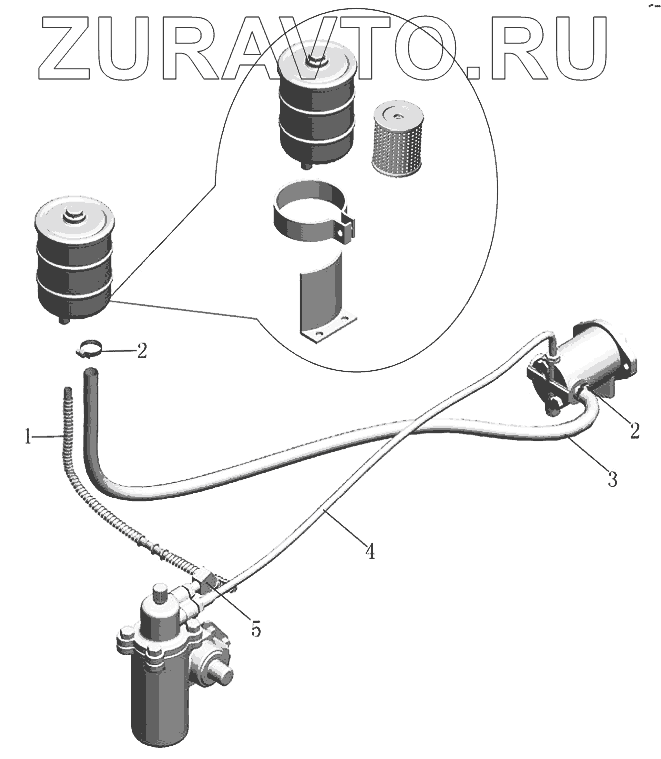 ZURAVTO.RU

2
1
2
3
4
5