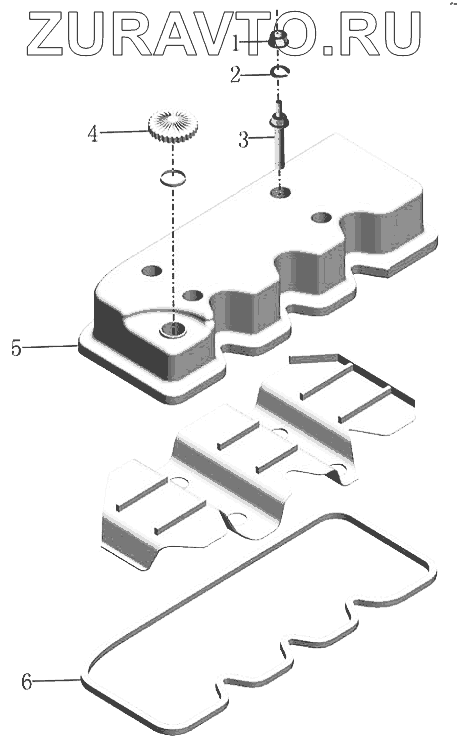 ZURAVTO.RU
1
2
3
4
5
6