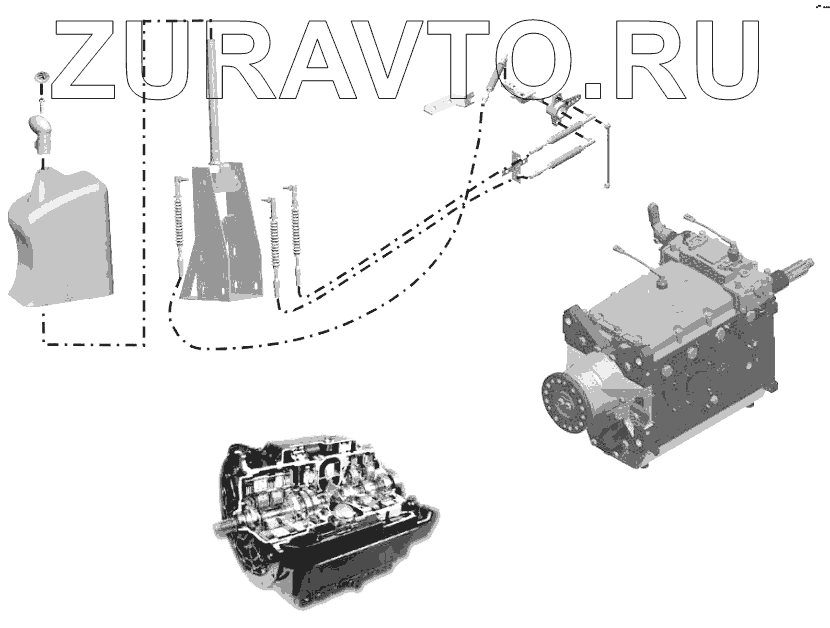 ZURAVTO.RU