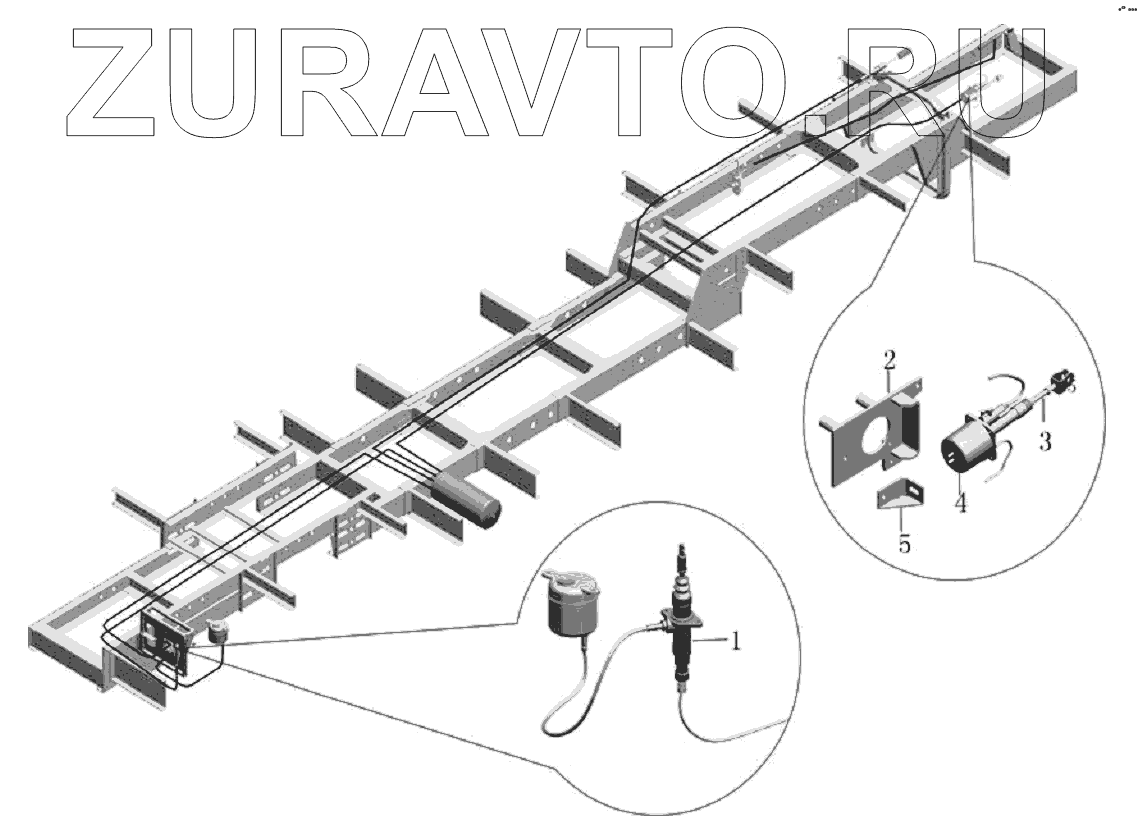 ZURAVTO.RU

2
3
4
5
1