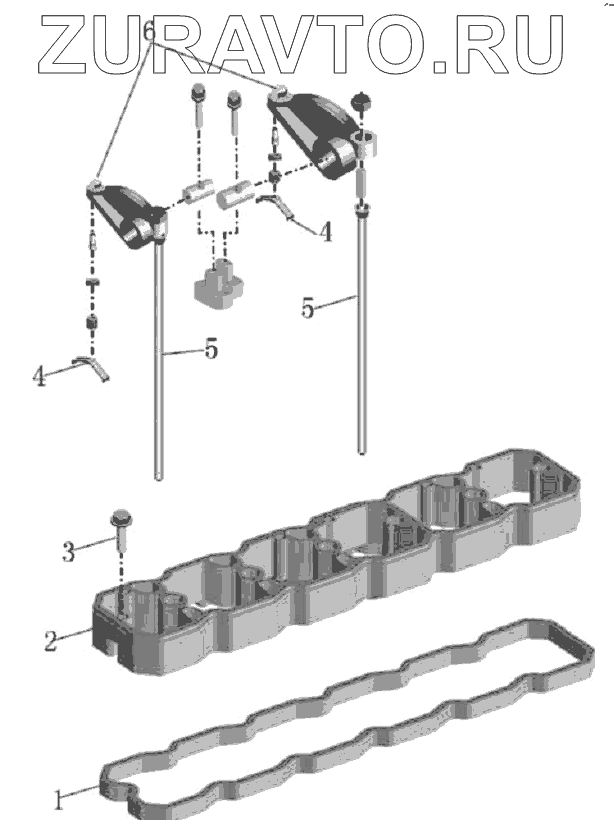 ZURAVTO.RU

6
4
5
5
4
3
2
1