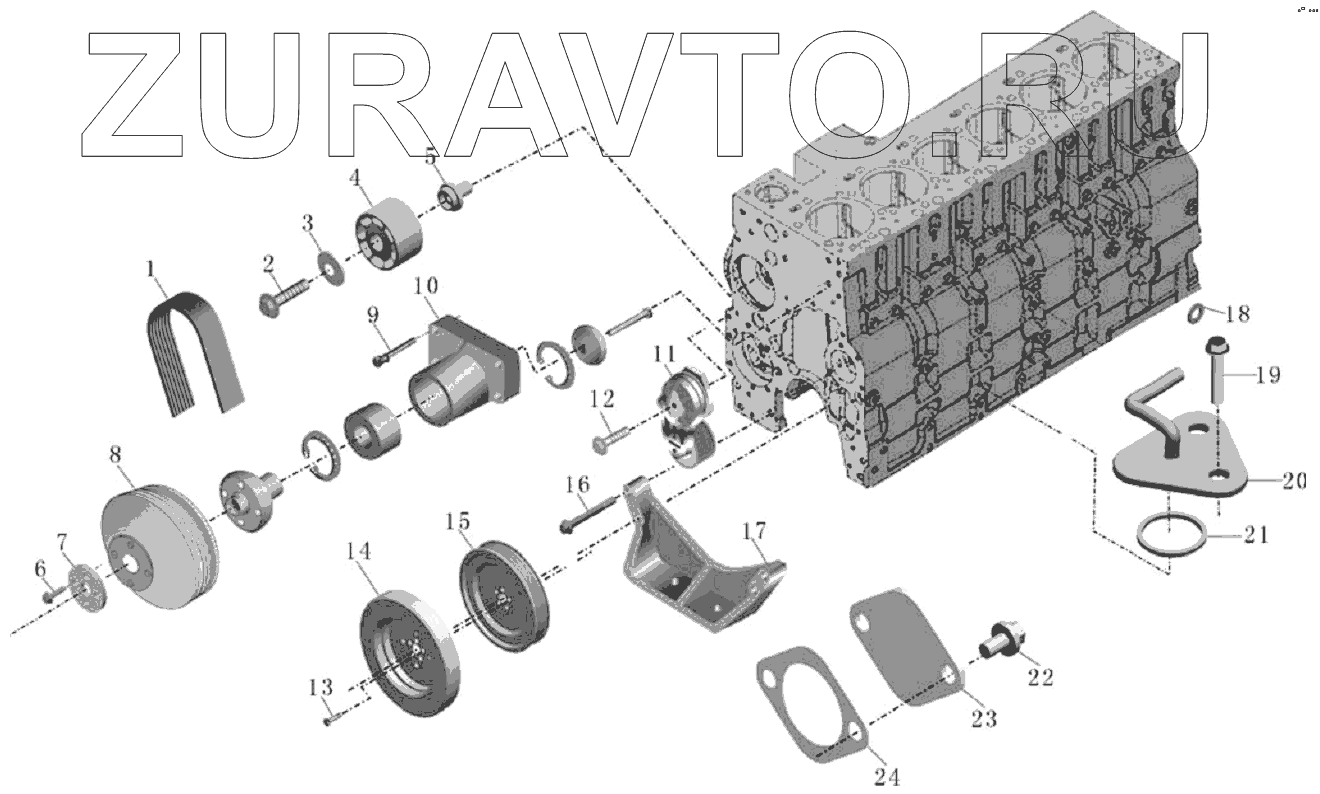 ZURAVTO.RU

1
2
3
4
5
6
7
8
9
10
11
12
13
14
15
16
17
18
19
20
21
22
23
24